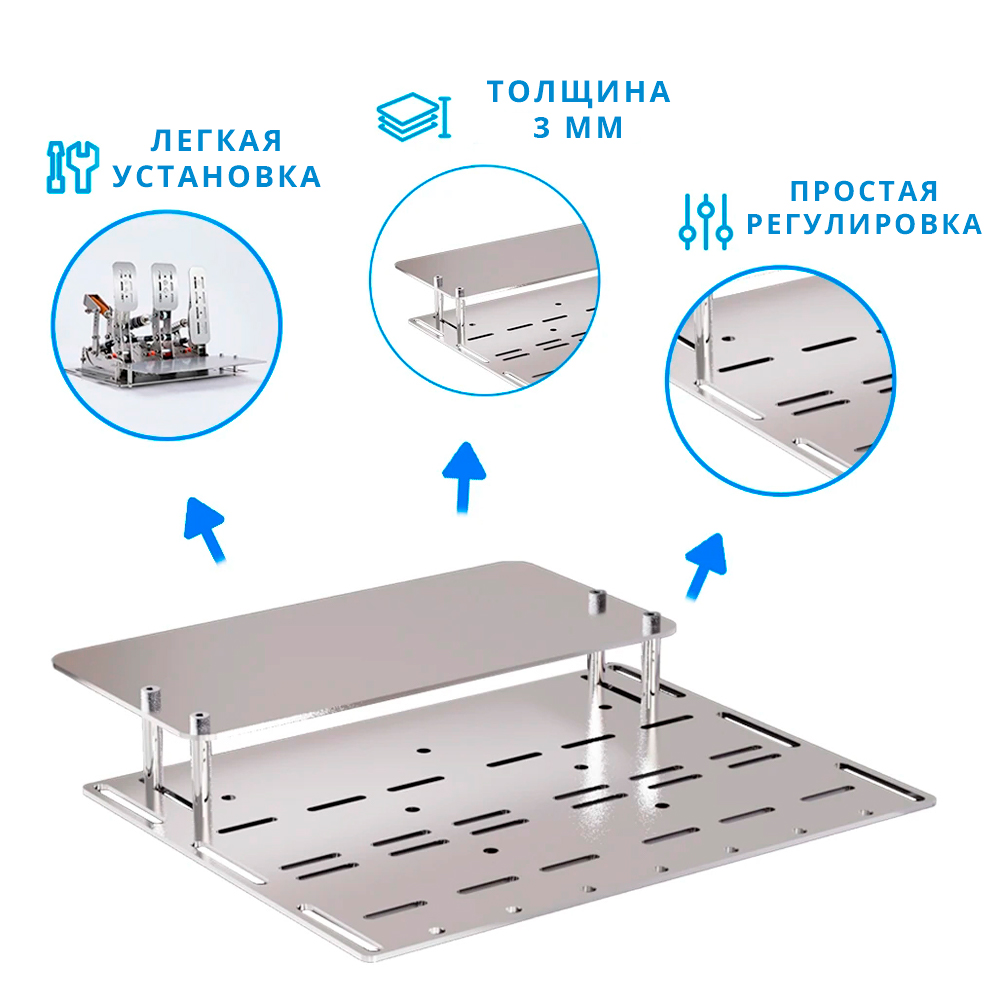 ЛЕГКАЯ УСТАНОВКА

ТОЛЩИНА 3 ММ

ПРОСТАЯ РЕГУЛИРОВКА